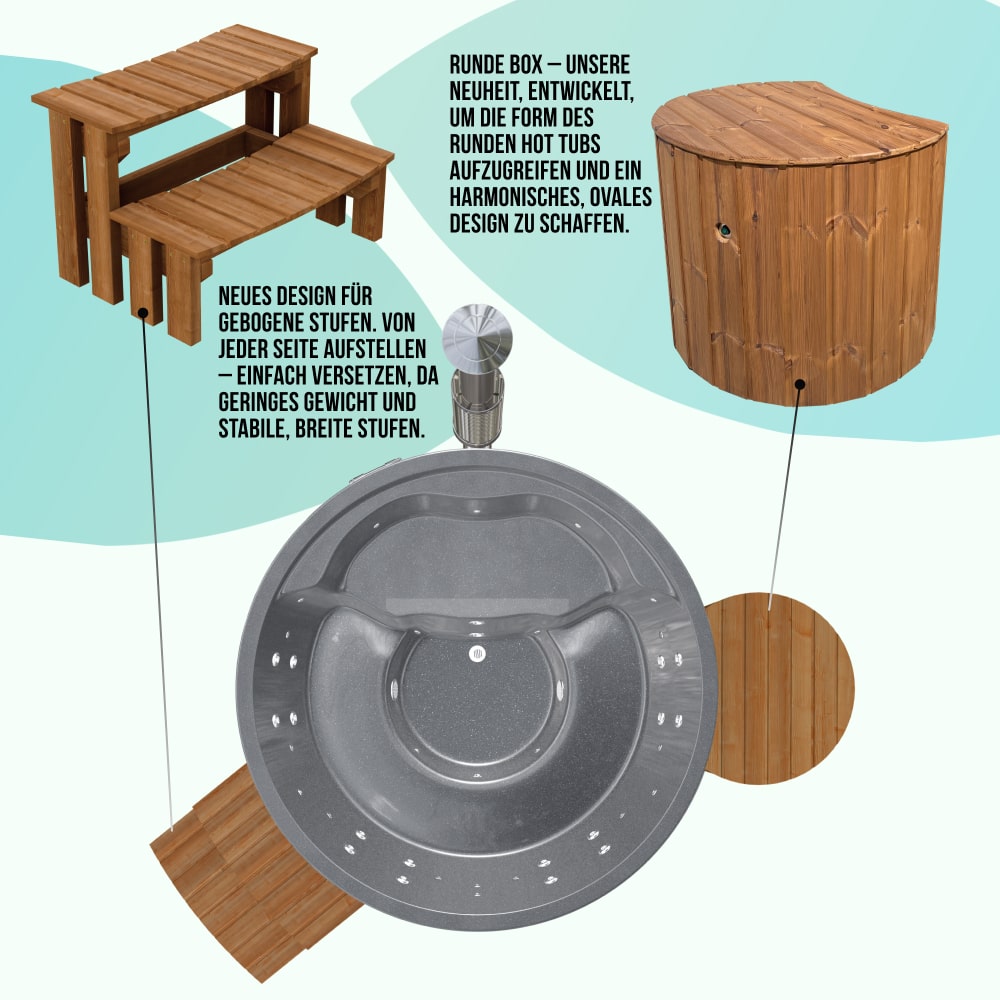 RUNDE BOX – UNSERE NEUHEIT, ENTWICKELT, UM DIE FORM DES RUNDEN HOT TUBS AUFZUGREIFEN UND EIN HARMONISCHES, OVALES DESIGN ZU SCHAFFEN.

NEUES DESIGN FÜR GEBOGENE STUFEN. VON JEDER SEITE AUFSTELLEN – EINFACH VERSETZEN, DA GERINGES GEWICHT UND STABILE, BREITE STUFEN.